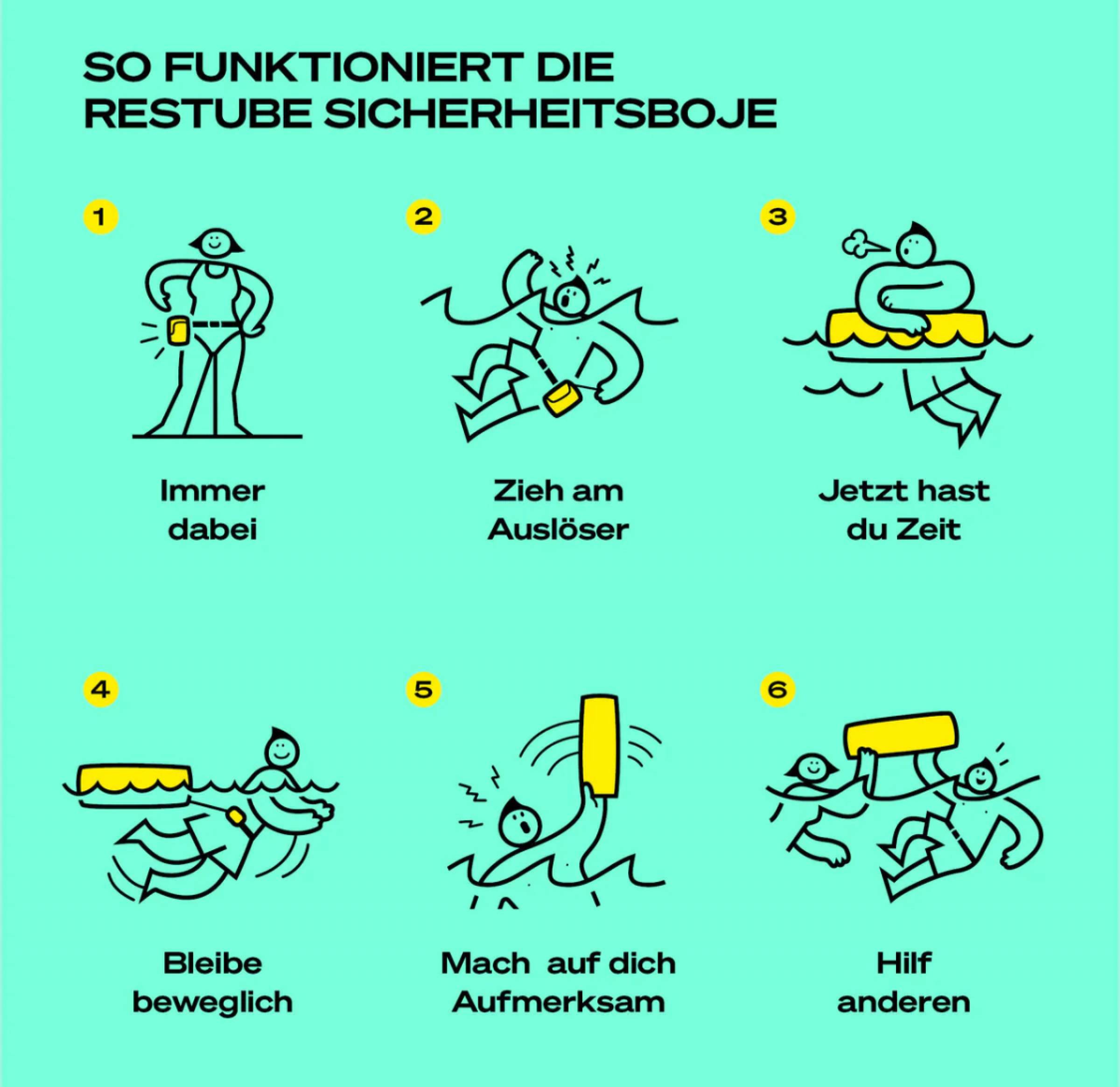 SO FUNKTIONIERT DIE RESTUBE SICHERHEITSBOJE

1

Immer dabei

2

Zieh am Auslöser

3

Jetzt hast du Zeit

4

Bleibe beweglich

5

Mach auf dich Aufmerksam

6

Hilf anderen